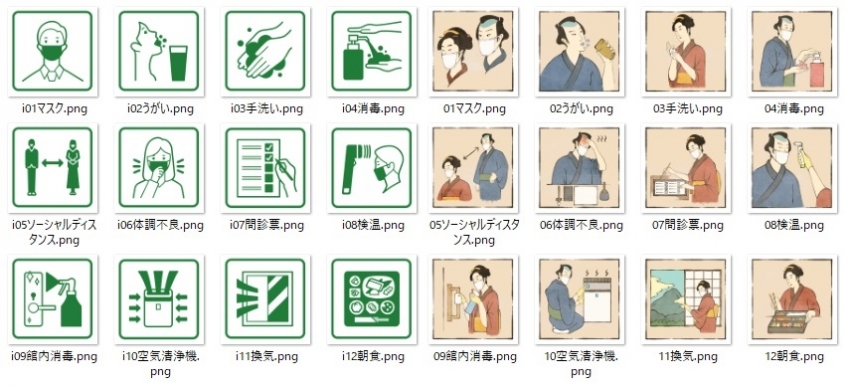 i01マスク.png

i02うがい.png

i03手洗い.png

i04消毒.png

01マスク.png

02うがい.png

03手洗い.png

04消毒.png

i05ソーシャルディスタンス.png

i06体調不良.png

i07問診票.png

i08検温.png

05ソーシャルディスタンス.png

06体調不良.png

07問診票.png

08検温.png

i09館内消毒.png

i10空気清浄機.png

i11換気.png

i12朝食.png

09館内消毒.png

10空気清浄機.png

11換気.png

12朝食.png